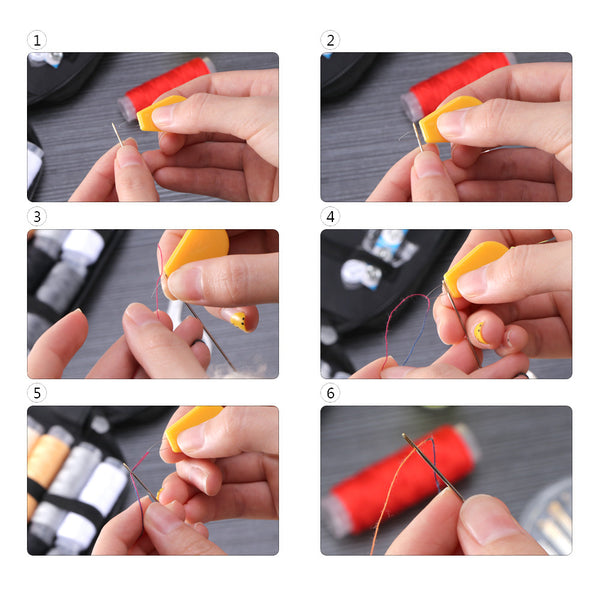 1

2

3

4

5

6